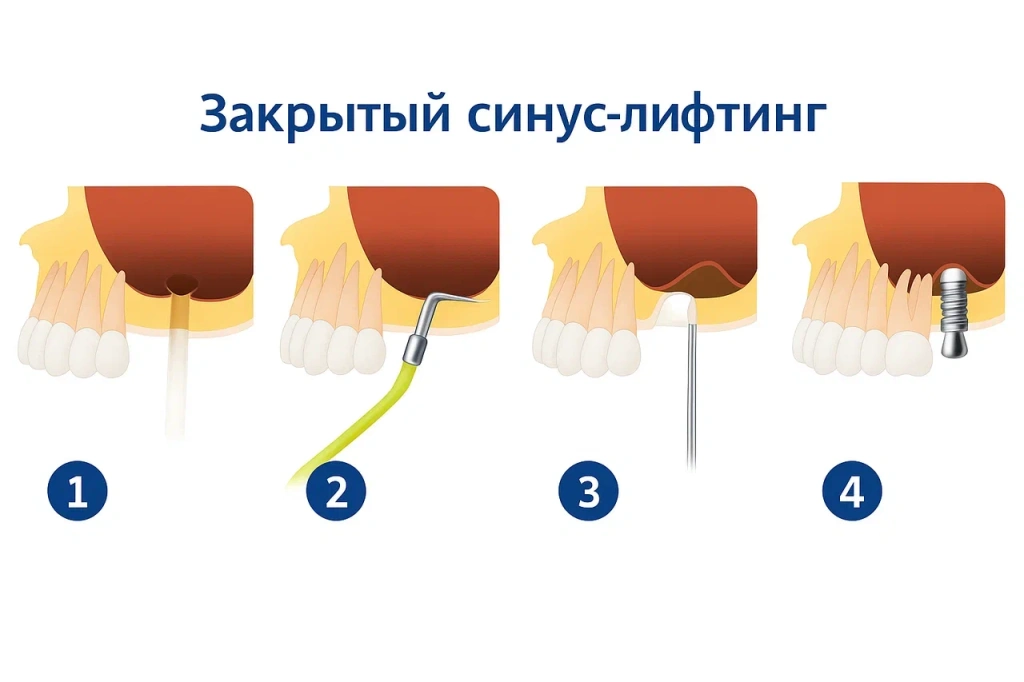 Закрытый синус-лифтинг

1

2

3

4